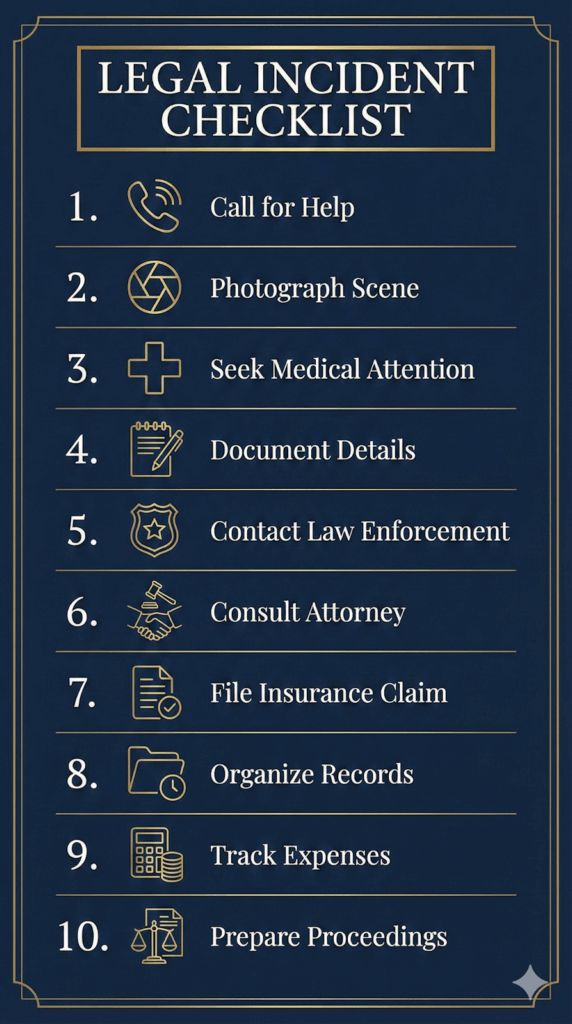 LEGAL INCIDENT CHECKLIST

1. Call for Help

2. Photograph Scene

3. Seek Medical Attention

4. Document Details

5. Contact Law Enforcement

6. Consult Attorney

7. File Insurance Claim

8. Organize Records

9. Track Expenses

10. Prepare Proceedings